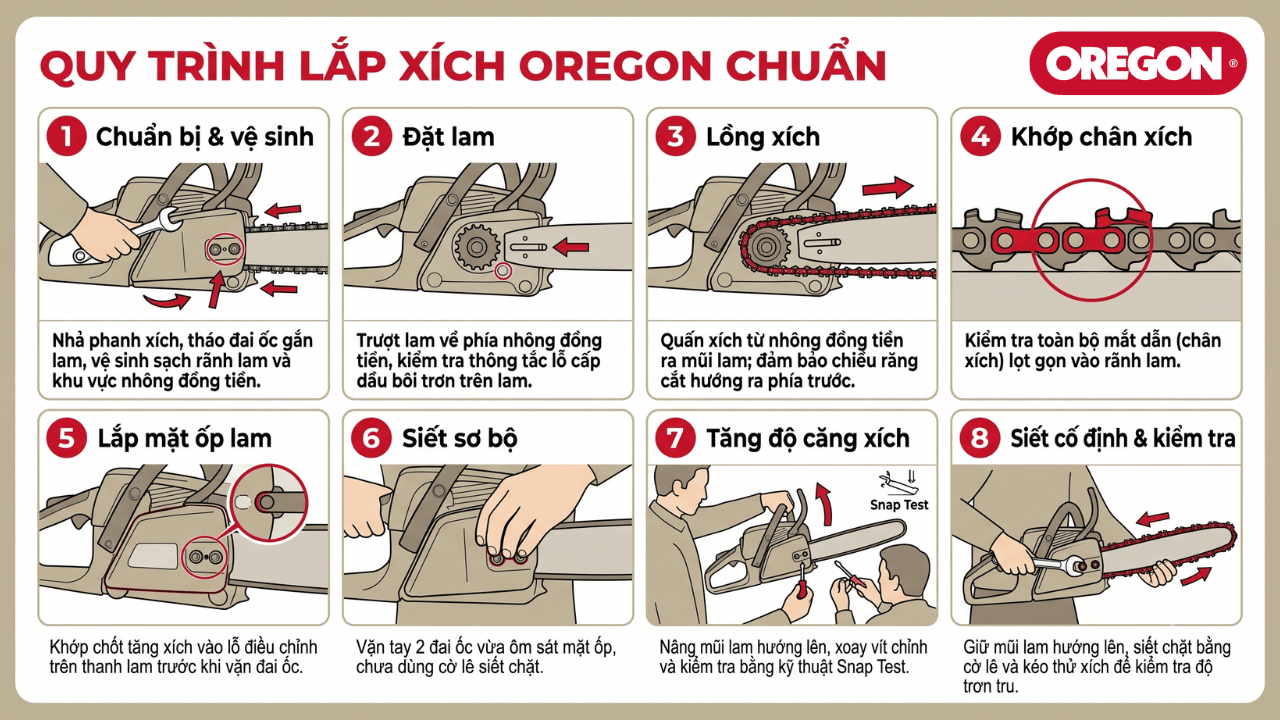 QUY TRÌNH LẮP XÍCH OREGON CHUẨN

OREGON®

1 Chuẩn bị & vệ sinh

Nhả phanh xích, tháo đai ốc gắn lam, vệ sinh sạch rãnh lam và khu vực nhông đồng tiền.

2 Đặt lam

Trượt lam về phía nhông đồng tiền, kiểm tra thông tắc lỗ cấp dầu bôi trơn trên lam.

3 Lồng xích

Quấn xích từ nhông đồng tiền ra mũi lam; đảm bảo chiều răng cắt hướng ra phía trước.

4 Khớp chân xích

Kiểm tra toàn bộ mắt dẫn (chân xích) lọt gọn vào rãnh lam.

5 Lắp mặt ốp lam

Khớp chốt tăng xích vào lỗ điều chỉnh trên thanh lam trước khi vặn đai ốc.

6 Siết sơ bộ

Vặn tay 2 đai ốc vừa ôm sát mặt ốp, chưa dùng cờ lê siết chặt.

7 Tăng độ căng xích

Snap Test

Nâng mũi lam hướng lên, xoay vít chỉnh và kiểm tra bằng kỹ thuật Snap Test.

8 Siết cố định & kiểm tra

Giữ mũi lam hướng lên, siết chặt bằng cờ lê và kéo thử xích để kiểm tra độ trơn tru.